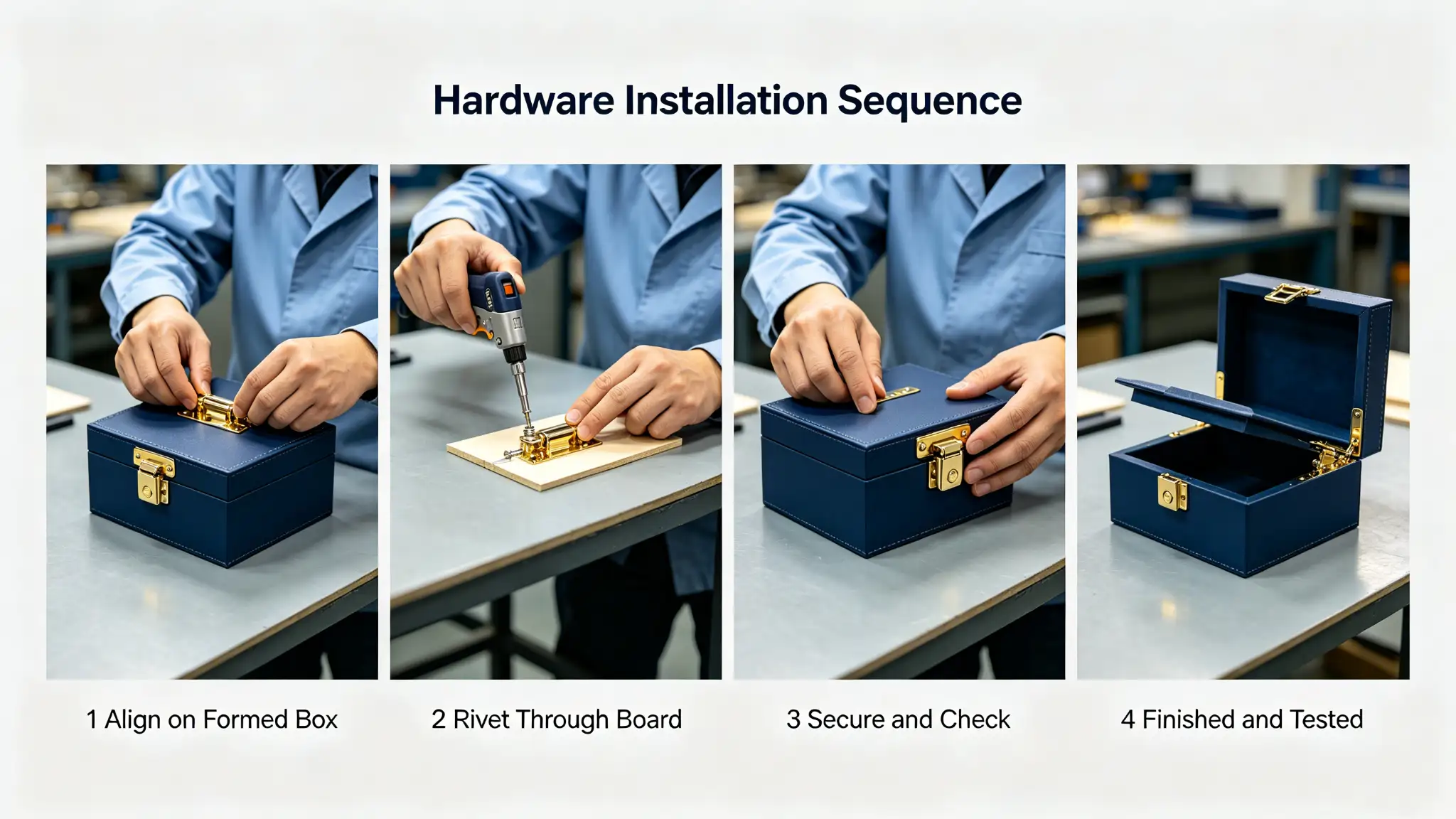 Hardware Installation Sequence

1 Align on Formed Box

2 Rivet Through Board

3 Secure and Check

4 Finished and Tested